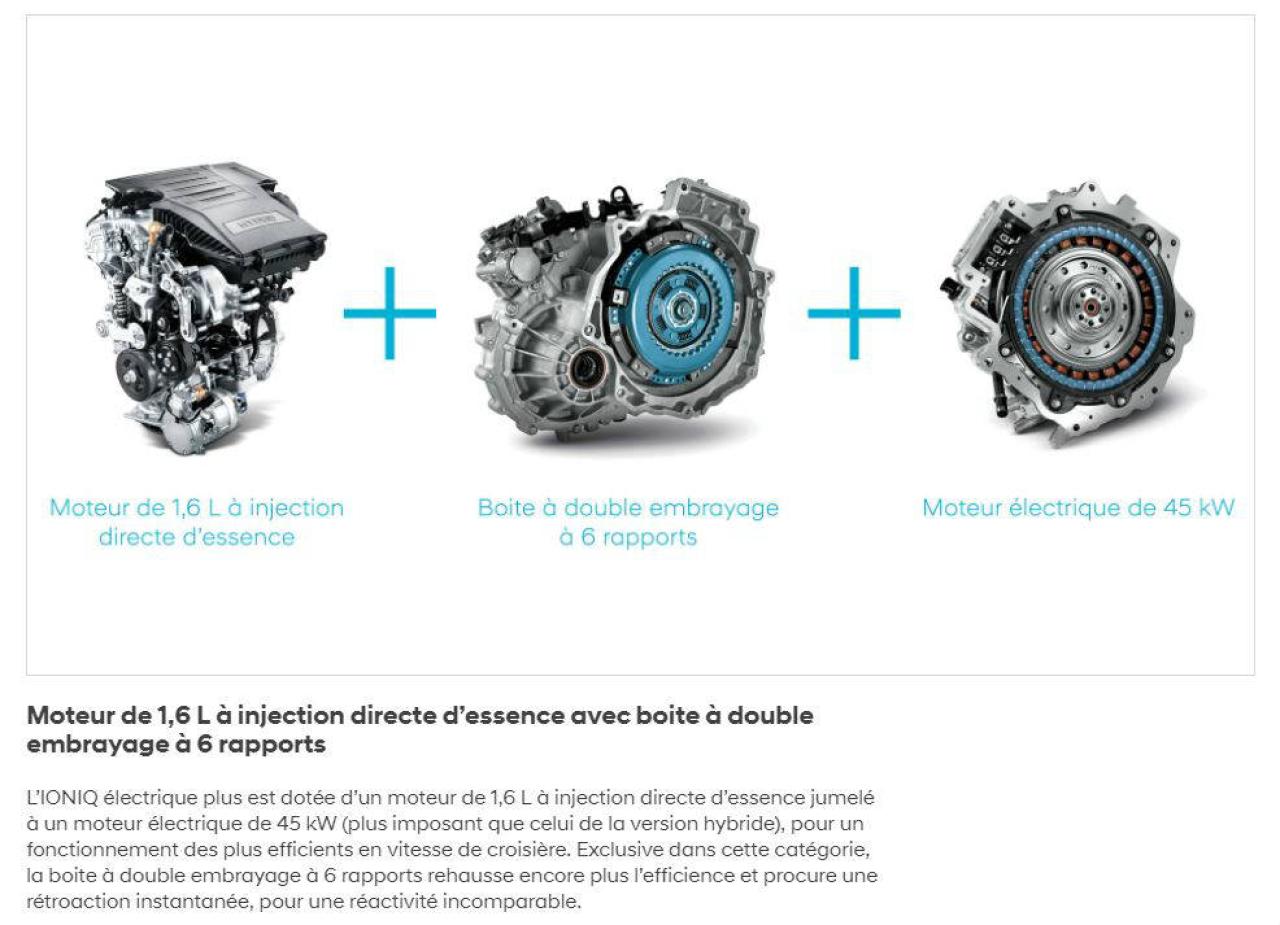 Moteur de 1,6 L à injection directe d'essence

Boite à double embrayage à 6 rapports

Moteur électrique de 45 kW

Moteur de 1,6 L à injection directe d'essence avec boite à double embrayage à 6 rapports

L'IONIQ électrique plus est dotée d'un moteur de 1,6 L à injection directe d'essence jumelé à un moteur électrique de 45 kW (plus imposant que celui de la version hybride), pour un fonctionnement des plus efficients en vitesse de croisière. Exclusive dans cette catégorie, la boite à double embrayage à 6 rapports rehausse encore plus l'efficience et procure une rétroaction instantanée, pour une réactivité incomparable.