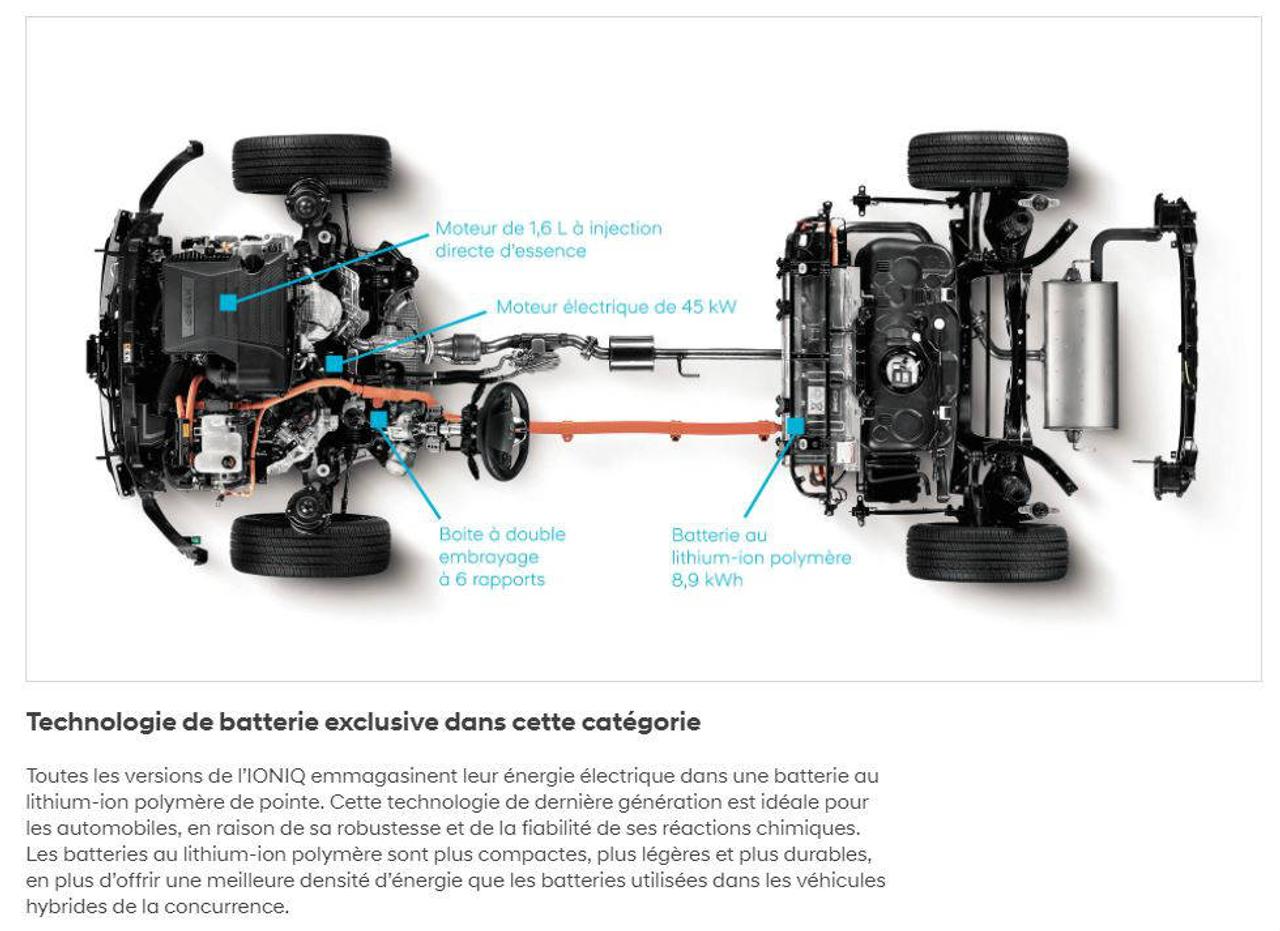 Moteur de 1,6 L à injection directe d'essence

Moteur électrique de 45 kW

Boite à double embrayage à 6 rapports

Batterie au lithium-ion polymère 8,9 kWh

Technologie de batterie exclusive dans cette catégorie

Toutes les versions de l'IONIQ emmagasinent leur énergie électrique dans une batterie au lithium-ion polymère de pointe. Cette technologie de dernière génération est idéale pour les automobiles, en raison de sa robustesse et de la fiabilité de ses réactions chimiques. Les batteries au lithium-ion polymère sont plus compactes, plus légères et plus durables, en plus d'offrir une meilleure densité d'énergie que les batteries utilisées dans les véhicules hybrides de la concurrence.